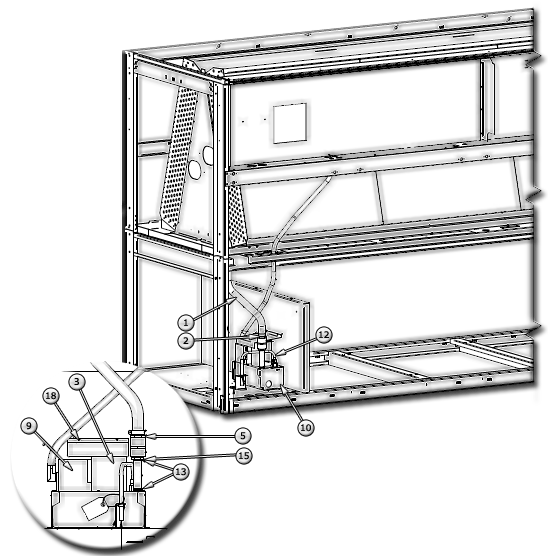 1
2
12
10
3
18
9
5
15
13