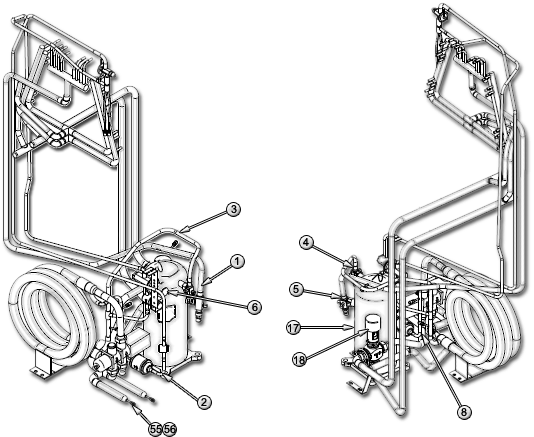 3
1
6
2
55
56
4
5
17
18
8