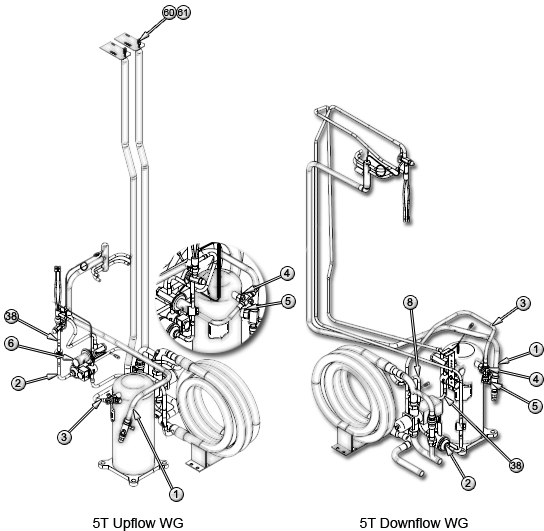 60 61

4
5
38
6
2
3
1

5T Upflow WG

8
3
1
4
5
38
2

5T Downflow WG