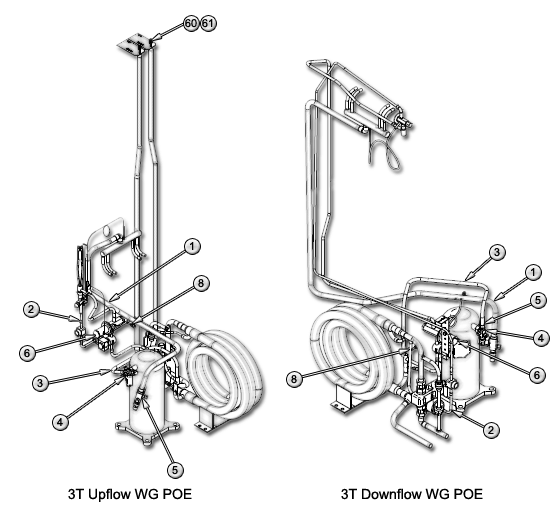 60 61

1

8

2

6

3

4

5

3T Upflow WG POE

3

1

5

4

6

8

2

3T Downflow WG POE