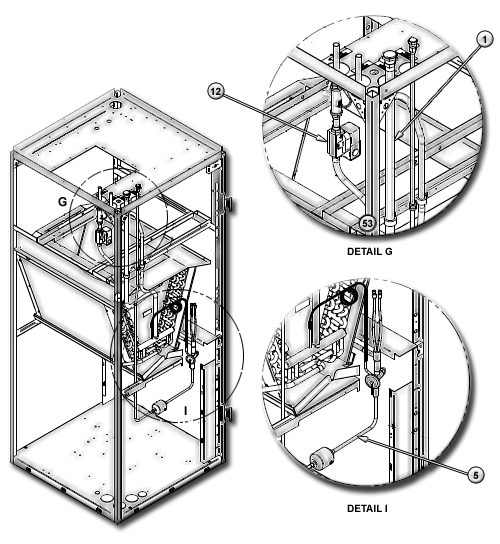 G

I

12

1

53

DETAIL G

5

DETAIL I