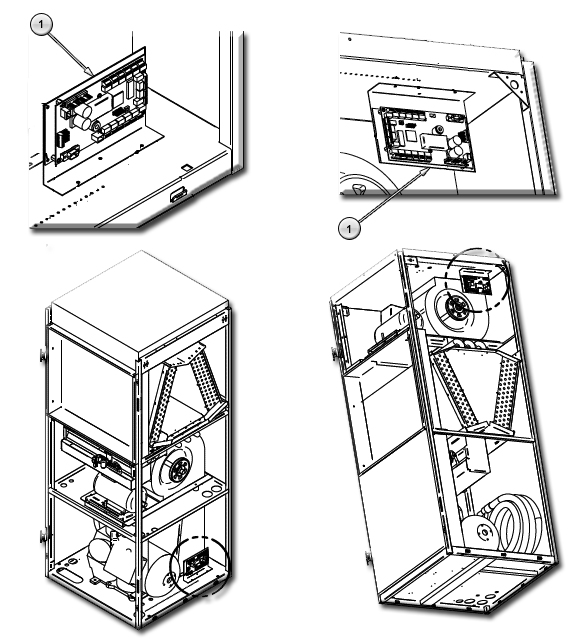 1

1