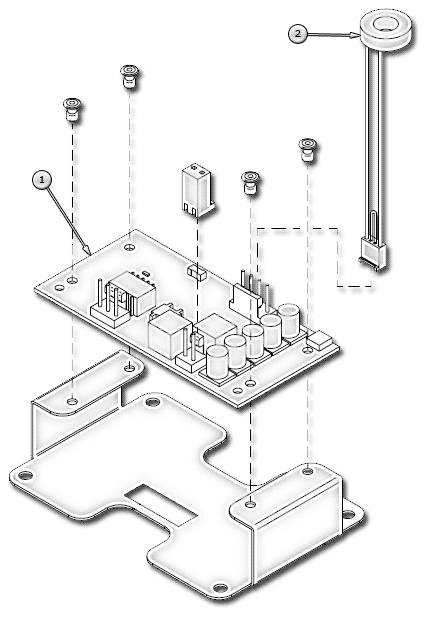 2

1