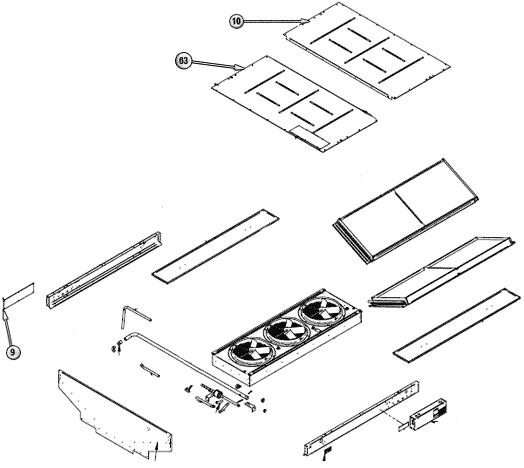 10
63
9