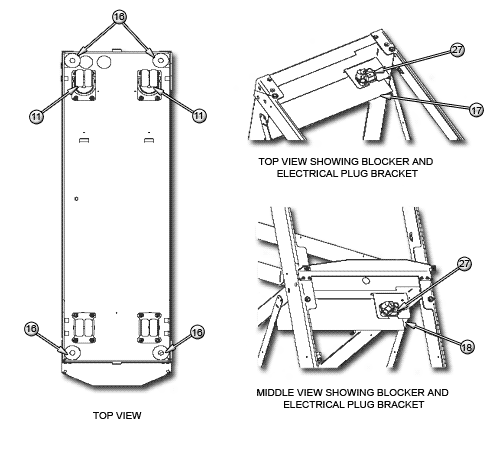 16
11
11
16
16
TOP VIEW
27
17
TOP VIEW SHOWING BLOCKER AND ELECTRICAL PLUG BRACKET
27
18
MIDDLE VIEW SHOWING BLOCKER AND ELECTRICAL PLUG BRACKET