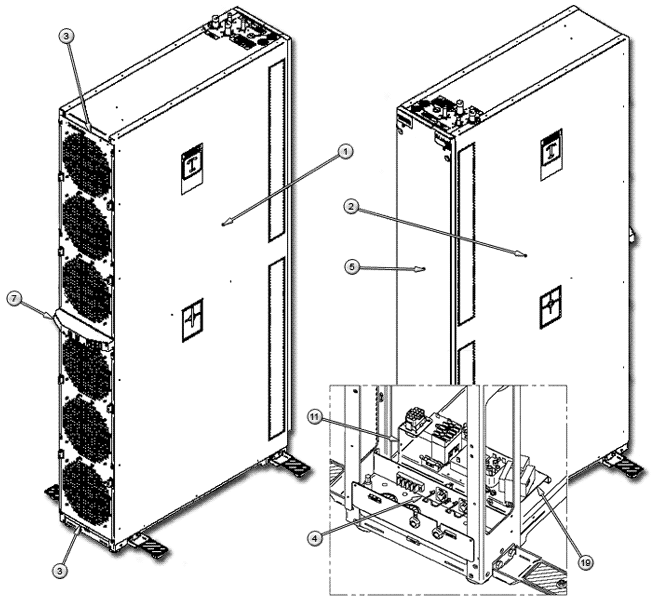 3
1
2
5
7
11
4
19
3