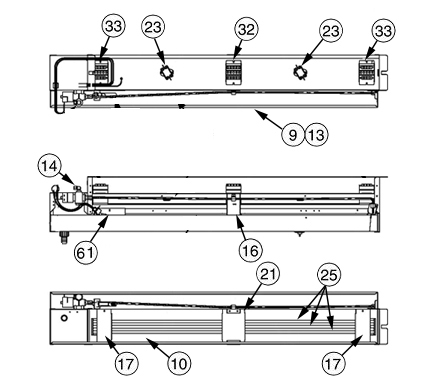 33
23
32
23
33
9
13
14
61
16
21
25
17
10
17