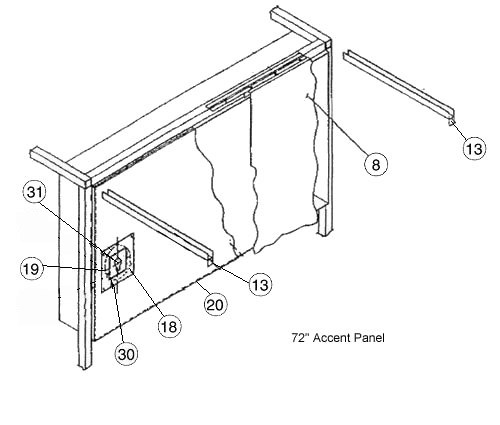 13
8
31
19
13
20
18
30
72" Accent Panel