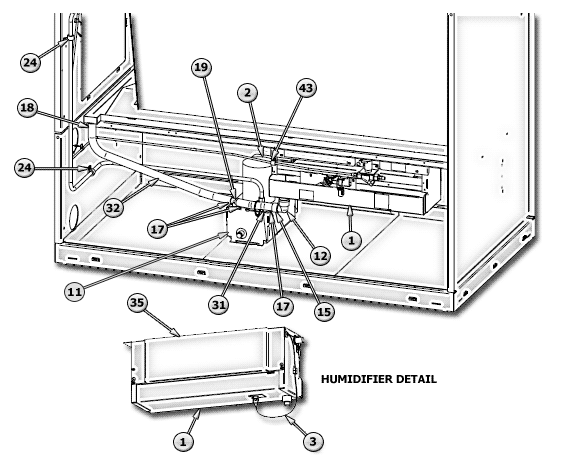 24
19
2
43
18
24
32
17
1
12
11
31
17
15
35
HUMIDIFIER DETAIL
1
3