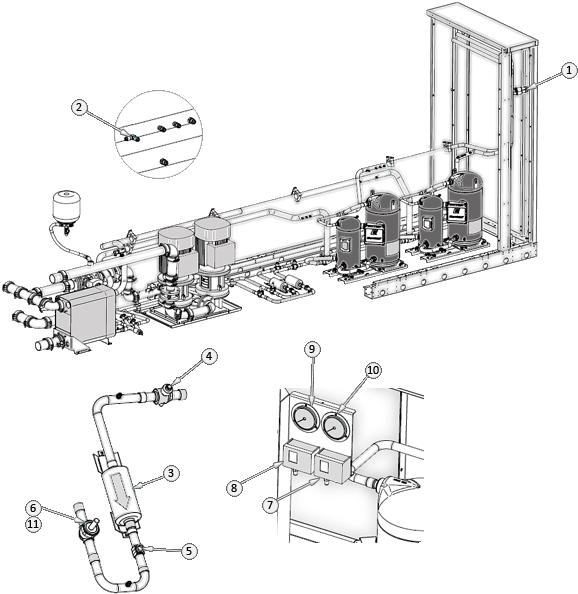 1
2
4
9
10
3
8
7
6
11
5