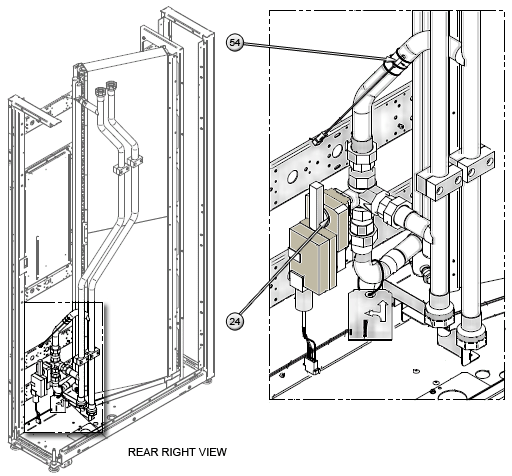 54

24

REAR RIGHT VIEW