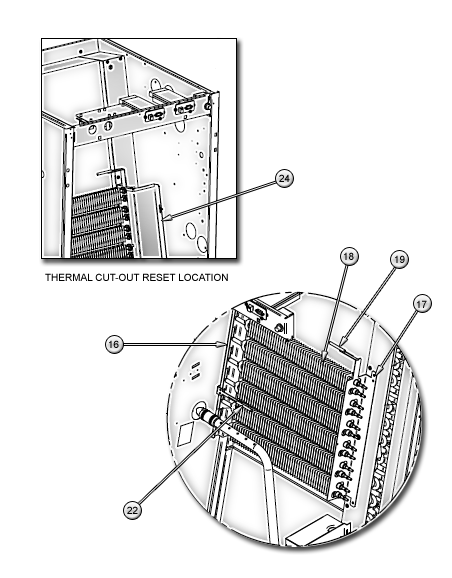 24

THERMAL CUT-OUT RESET LOCATION

18

19

17

16

22