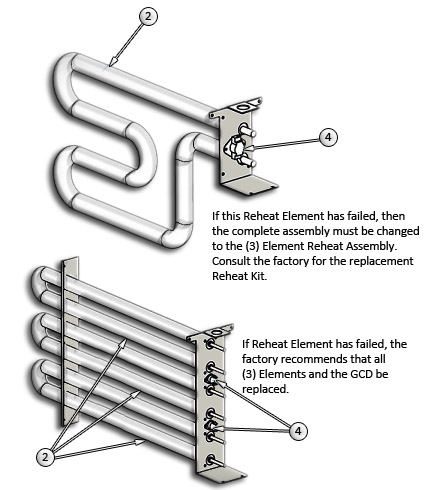 2

4

If this Reheat Element has failed, then the complete assembly must be changed to the (3) Element Reheat Assembly. Consult the factory for the replacement Reheat Kit.

If Reheat Element has failed, the factory recommends that all (3) Elements and the GCD be replaced.

4

2