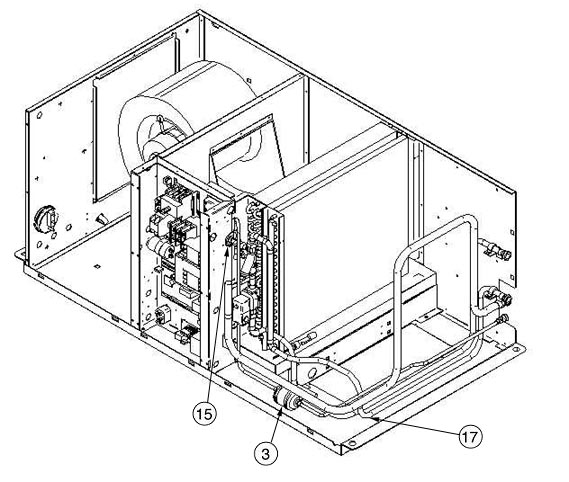 15
3
17