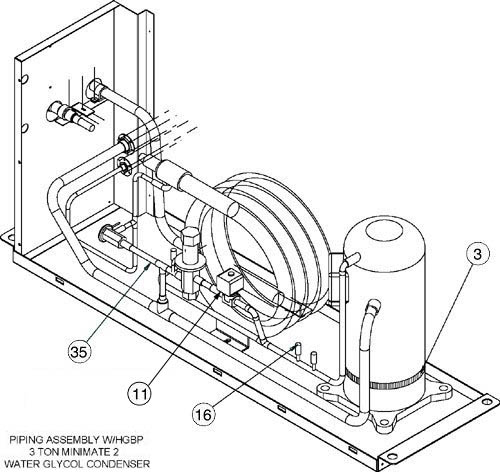 3

35

11

16

PIPING ASSEMBLY W/HGBP
3 TON MINIMATE 2
WATER GLYCOL CONDENSER