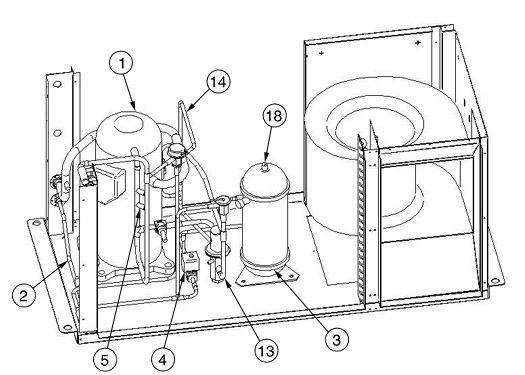 1
14
18
2
5
4
13
3