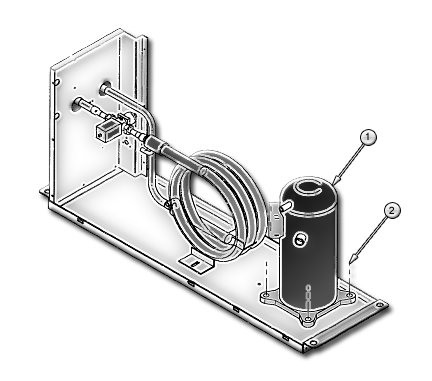 1

2