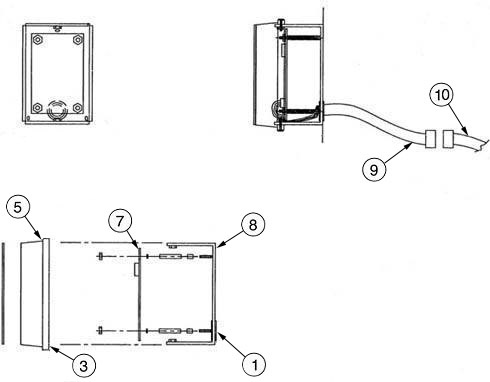 10

9

5

7

8

3

1